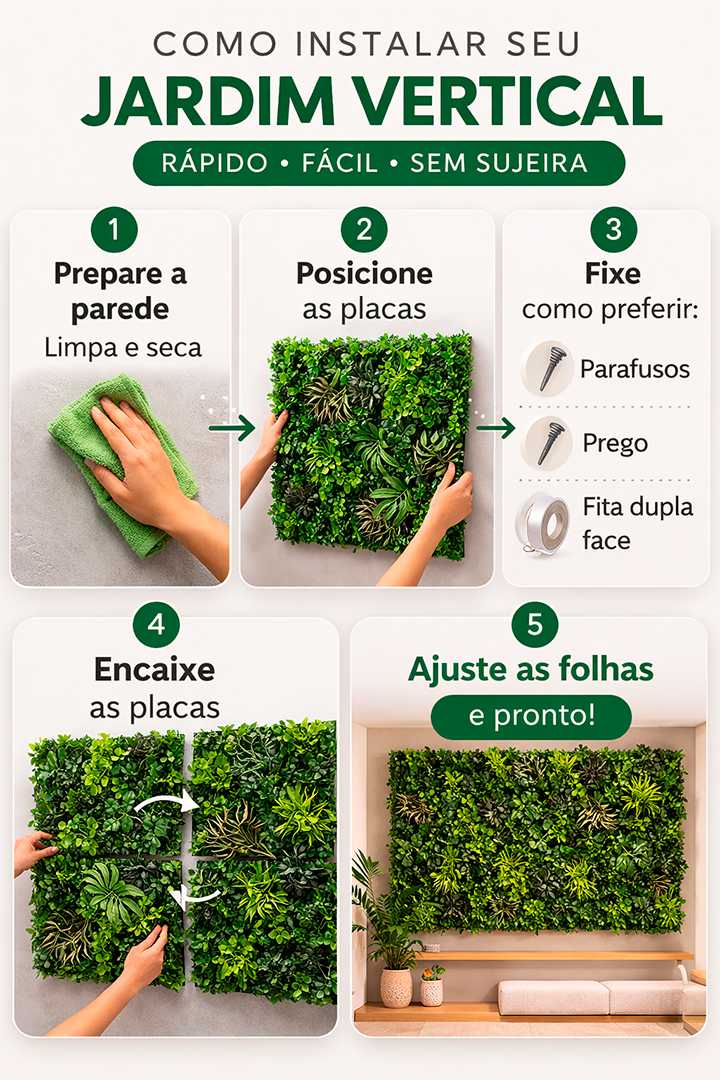 COMO INSTALAR SEU
JARDIM VERTICAL
RÁPIDO • FÁCIL • SEM SUJEIRA

1
Prepare a parede
Limpa e seca

2
Posicione
as placas

3
Fixe
como preferir:
Parafusos
Prego
Fita dupla face

4
Encaixe
as placas

5
Ajuste as folhas
e pronto!